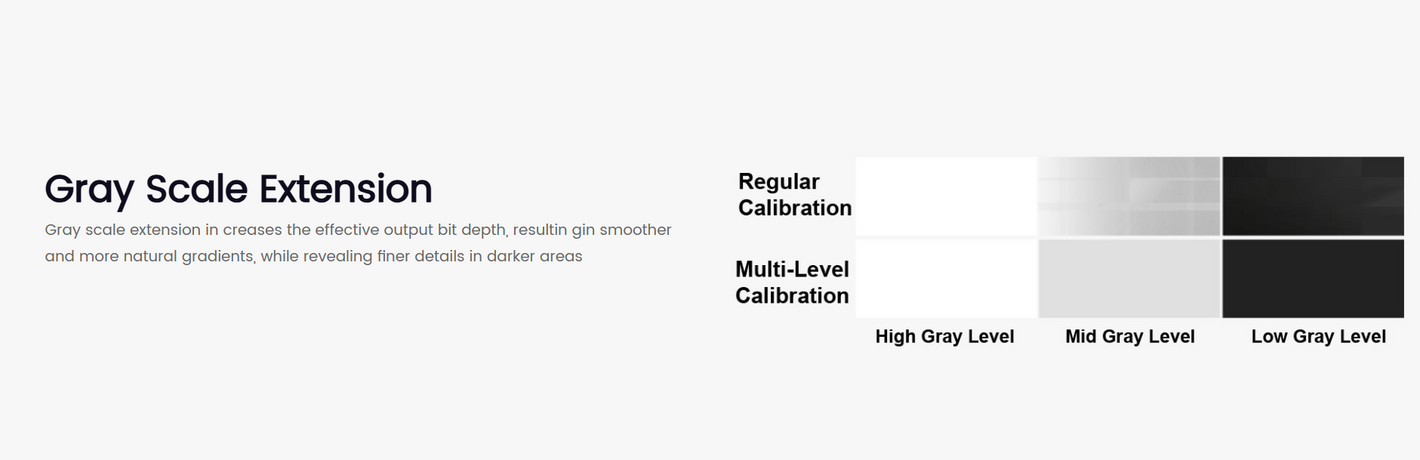 Gray Scale Extension

Gray scale extension in creases the effective output bit depth, resultin gin smoother and more natural gradients, while revealing finer details in darker areas

Regular Calibration

Multi-Level Calibration

High Gray Level

Mid Gray Level

Low Gray Level